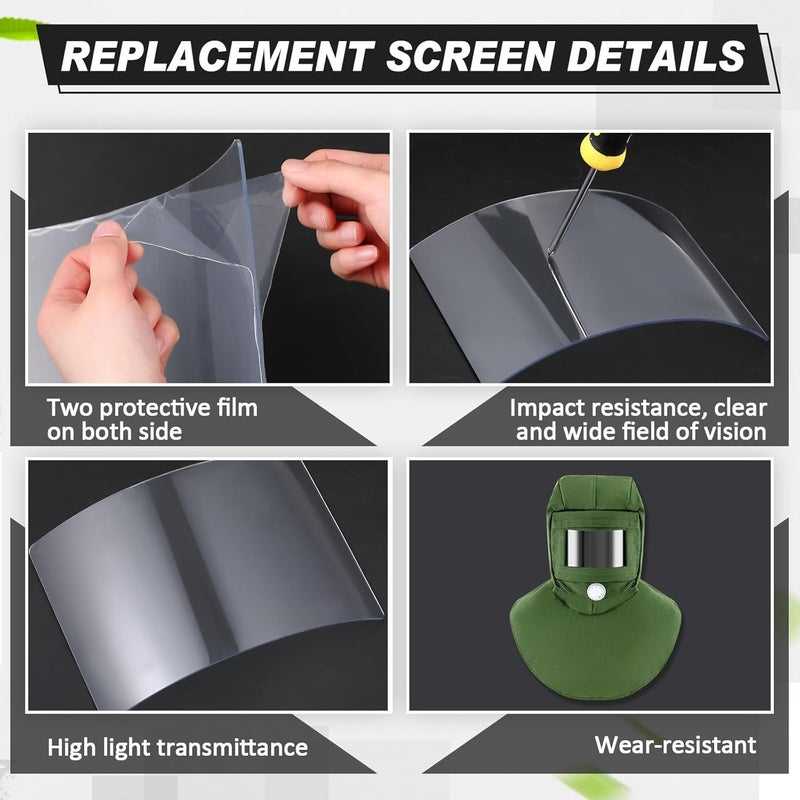 REPLACEMENT SCREEN DETAILS

Two protective film on both side

Impact resistance, clear and wide field of vision

High light transmittance

Wear-resistant